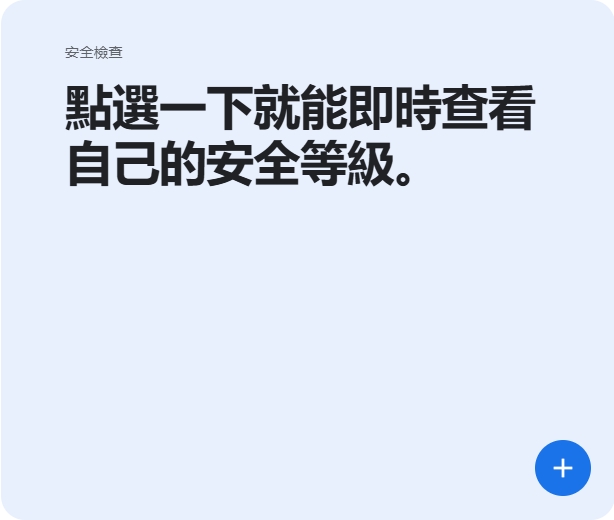 安全檢查

點選一下就能即時查看自己的安全等級。

+